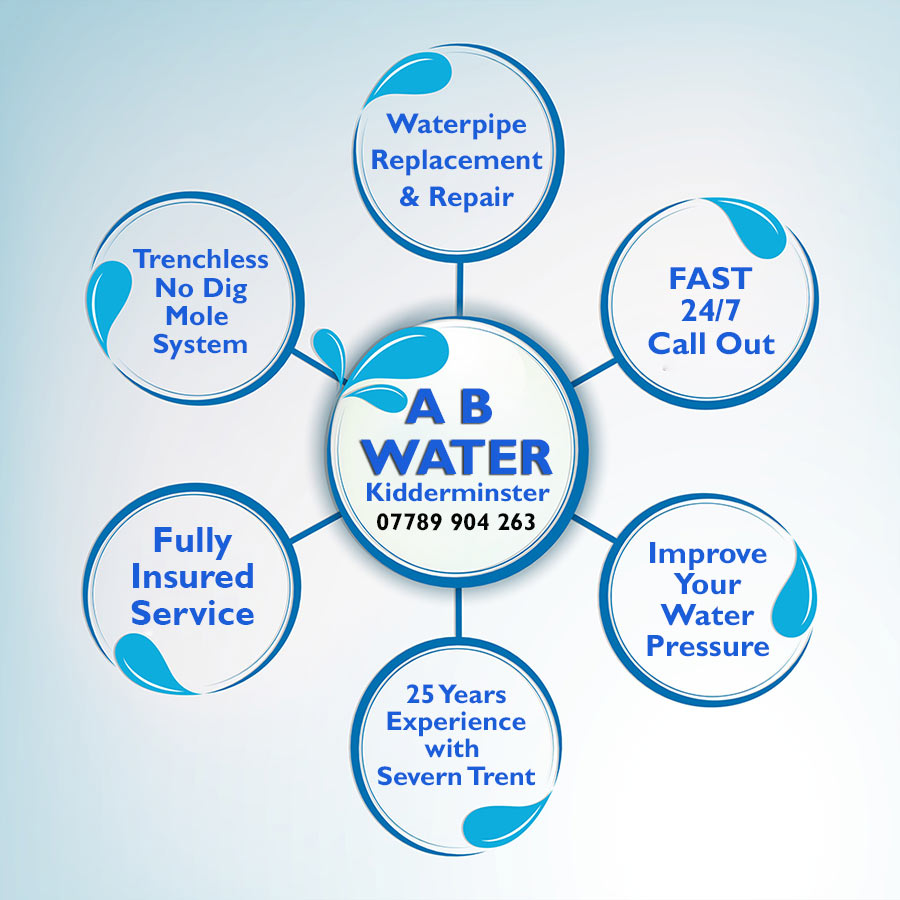 Waterpipe Replacement & Repair

Trenchless No Dig Mole System

FAST 24/7 Call Out

A B WATER
Kidderminster
07789 904 263

Fully Insured Service

Improve Your Water Pressure

25 Years Experience with Severn Trent